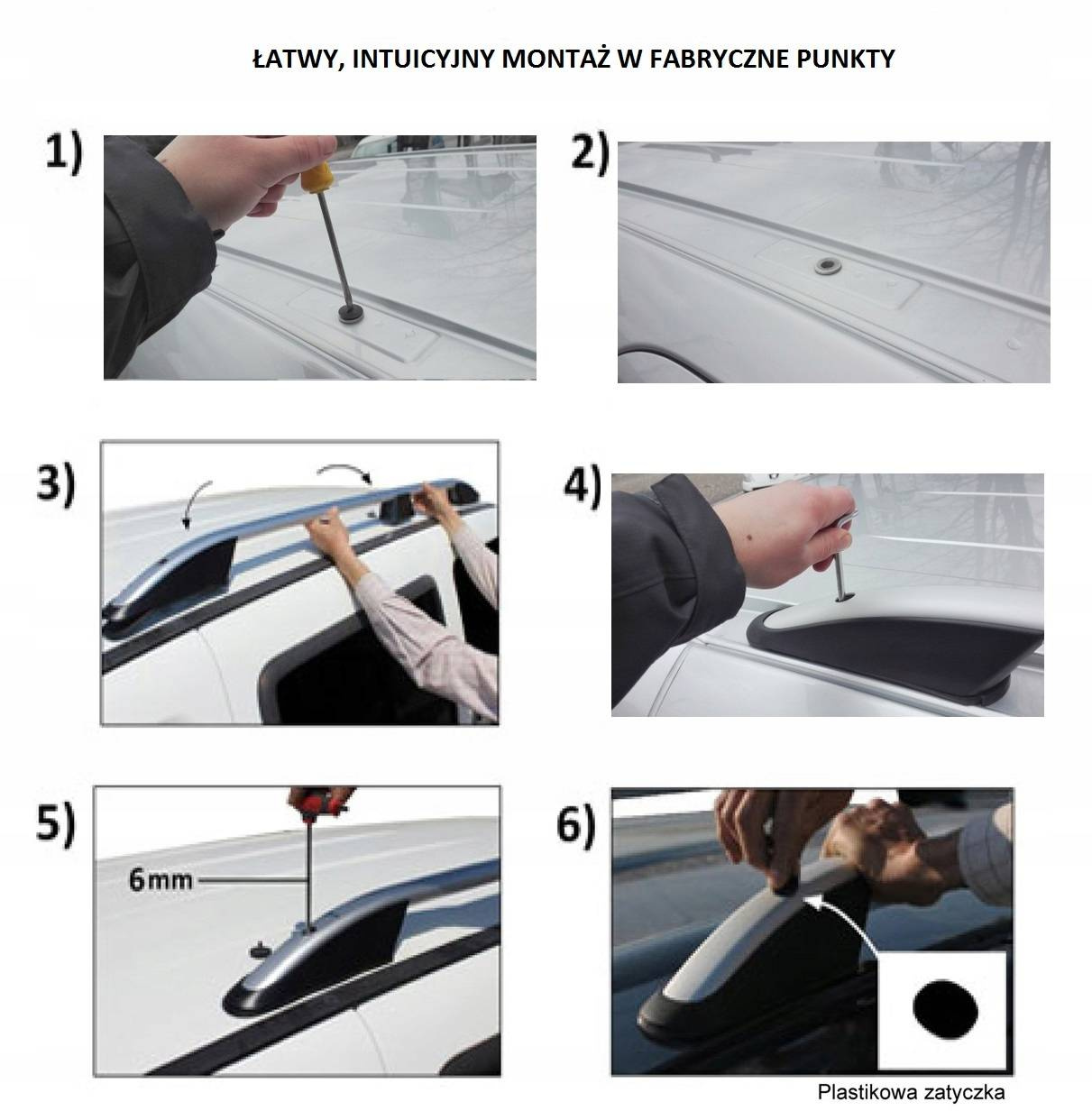 ŁATWY, INTUICYJNY MONTAŻ W FABRYCZNE PUNKTY

1)

2)

3)

4)

5)

6mm

6)

Plastikowa zatyczka