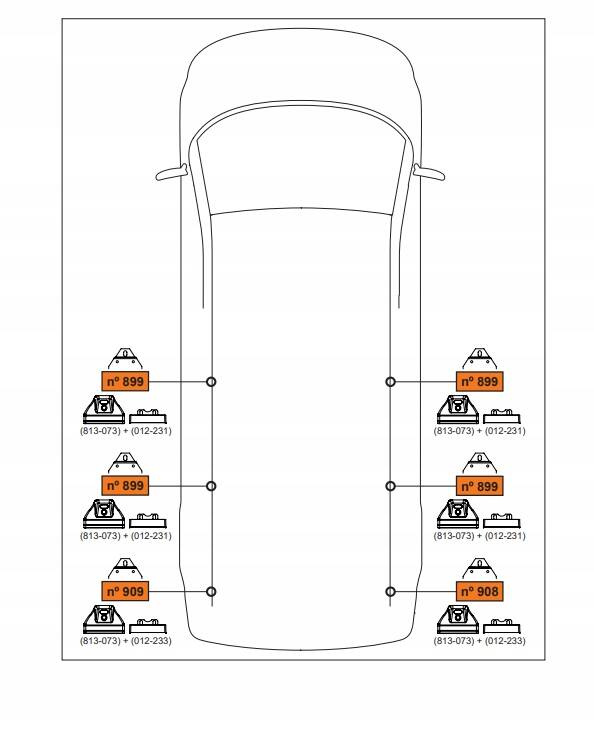 nº 899
(813-073) + (012-231)

nº 899
(813-073) + (012-231)

nº 909
(813-073) + (012-233)

nº 899
(813-073) + (012-231)

nº 899
(813-073) + (012-231)

nº 908
(813-073) + (012-233)