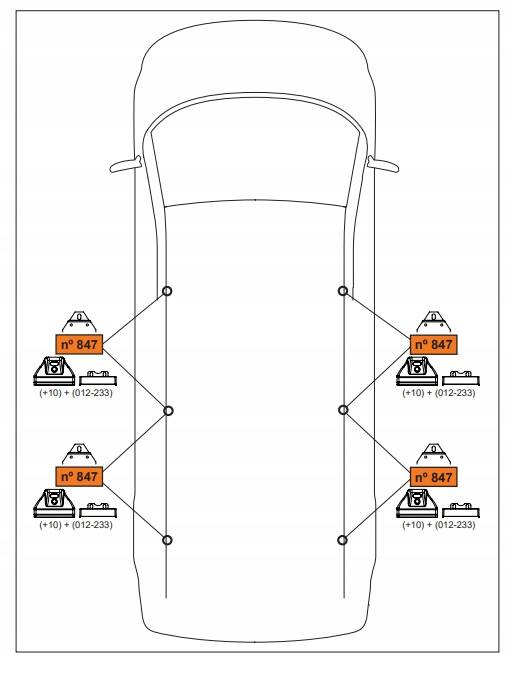 nº 847
(+10) + (012-233)

nº 847
(+10) + (012-233)

nº 847
(+10) + (012-233)

nº 847
(+10) + (012-233)