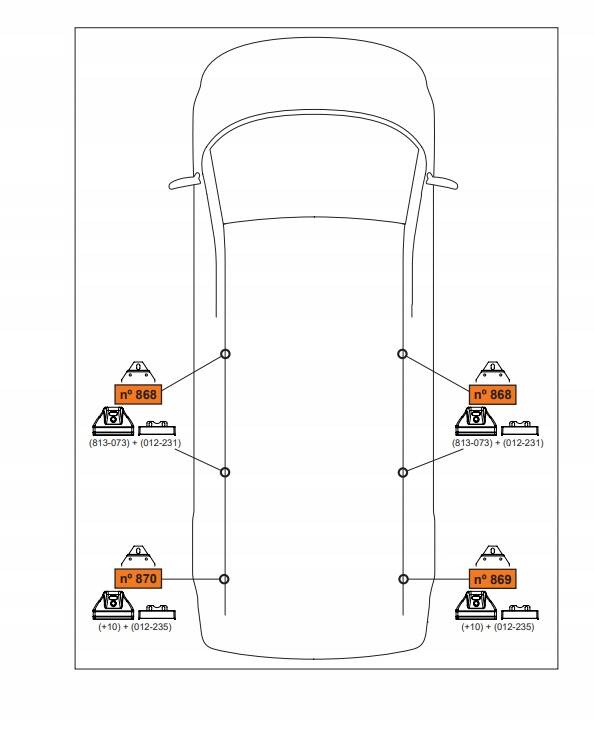 nº 868

(813-073) + (012-231)

nº 868

(813-073) + (012-231)

nº 870

(+10) + (012-235)

nº 869

(+10) + (012-235)