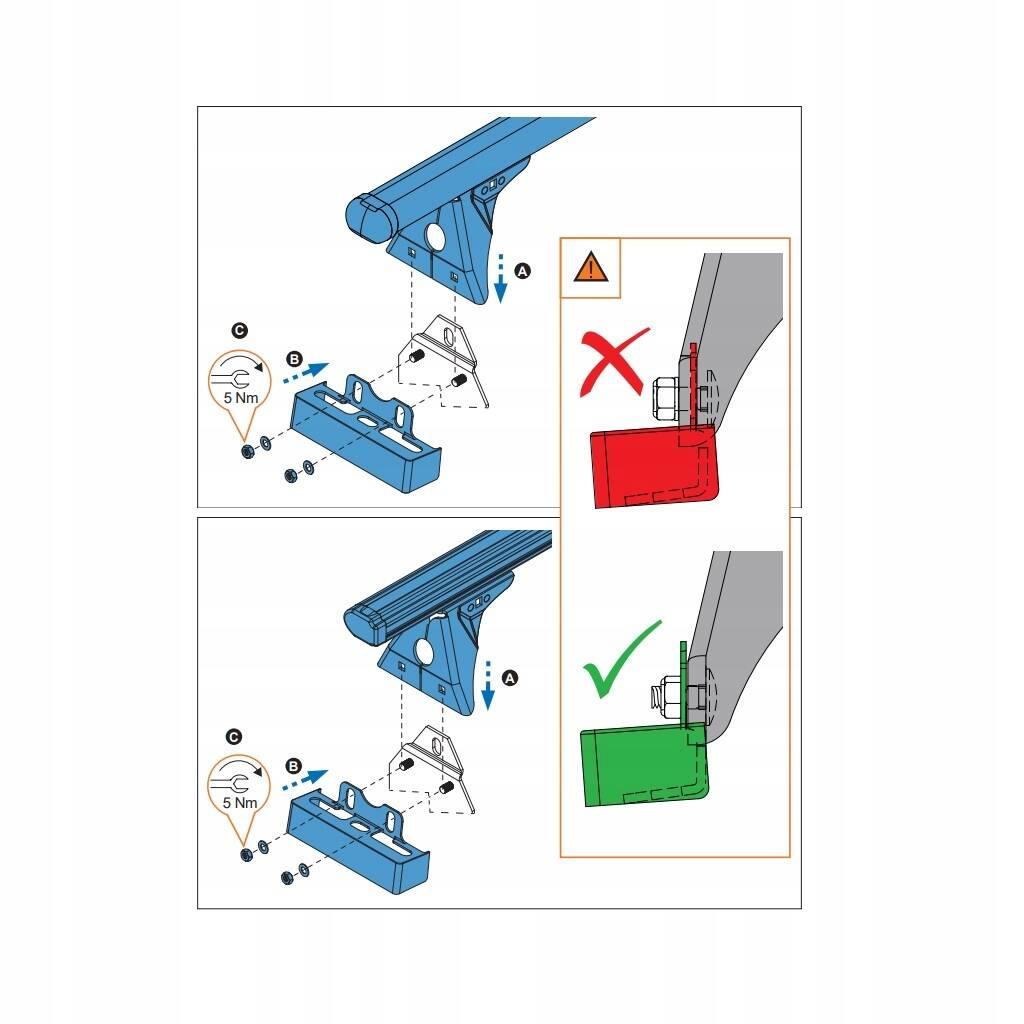 A
C
B
5 Nm
A
C
B
5 Nm