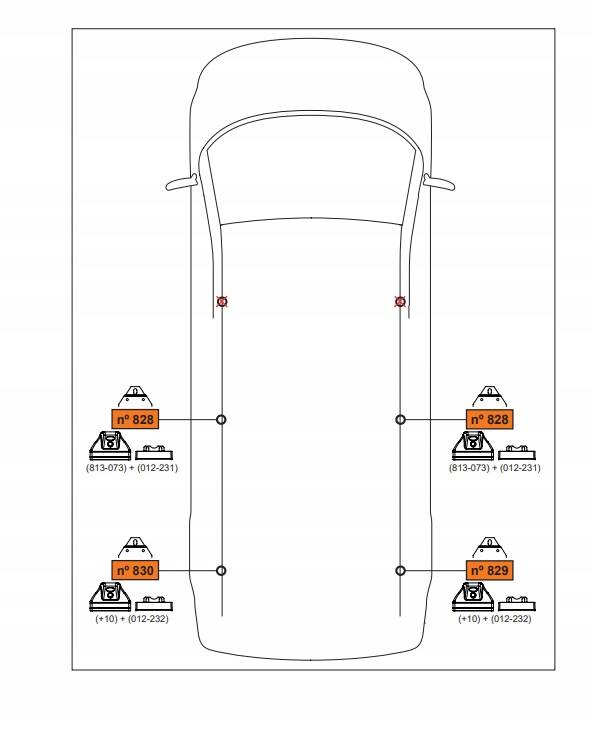 nº 828

(813-073) + (012-231)

nº 828

(813-073) + (012-231)

nº 830

(+10) + (012-232)

nº 829

(+10) + (012-232)